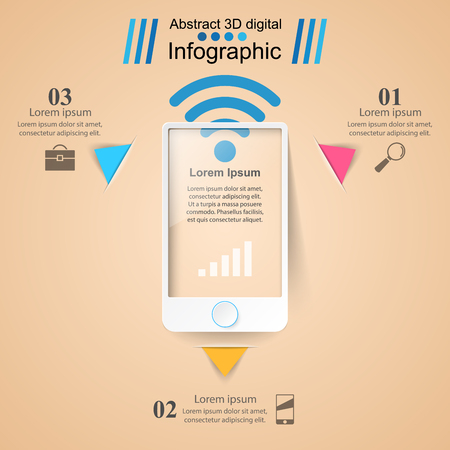 Abstract 3D digital
Infographic

03
Lorem ipsum
Lorem ipsum dolor sit amet, consectetur adipiscing elit.

01
Lorem ipsum
Lorem ipsum dolor sit amet, consectetur adipiscing elit.

Lorem Ipsum
Lorem ipsum dolor sit amet, consectetur adipiscing elit. Ut a turpis a massa posuere commodo. Phasellus facilisis, est quis consectetur aliquet.

02
Lorem ipsum
Lorem ipsum dolor sit amet, consectetur adipiscing elit.