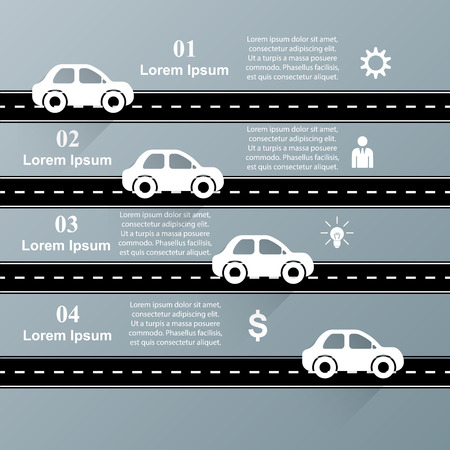 01
Lorem Ipsum

Lorem ipsum dolor sit amet, consectetur adipiscing elit. Ut a turpis a massa posuere commodo. Phasellus facilisis, est quis consectetur aliquet.

02
Lorem Ipsum

Lorem ipsum dolor sit amet, consectetur adipiscing elit. Ut a turpis a massa posuere commodo. Phasellus facilisis, est quis consectetur aliquet.

03
Lorem Ipsum

Lorem ipsum dolor sit amet, consectetur adipiscing elit. Ut a turpis a massa posuere commodo. Phasellus facilisis, est quis consectetur aliquet.

04
Lorem Ipsum

Lorem ipsum dolor sit amet, consectetur adipiscing elit. Ut a turpis a massa posuere commodo. Phasellus facilisis, est quis consectetur aliquet.

$