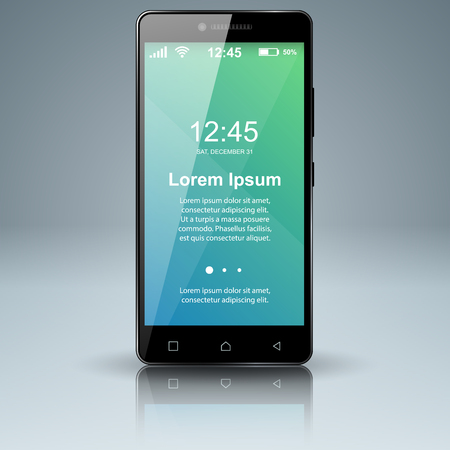 12:45 50%

12:45
SAT, DECEMBER 31

Lorem Ipsum

Lorem ipsum dolor sit amet, consectetur adipiscing elit. Ut a turpis a massa posuere commodo. Phasellus facilisis, est quis consectetur aliquet.

Lorem ipsum dolor sit amet, consectetur adipiscing elit.