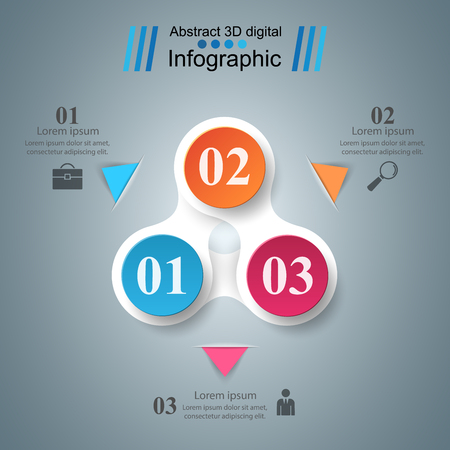 Abstract 3D digital
Infographic

01
Lorem ipsum
Lorem ipsum dolor sit amet, consectetur adipiscing elit.

02
Lorem ipsum
Lorem ipsum dolor sit amet, consectetur adipiscing elit.

02

01

03

03
Lorem ipsum
Lorem ipsum dolor sit amet, consectetur adipiscing elit.