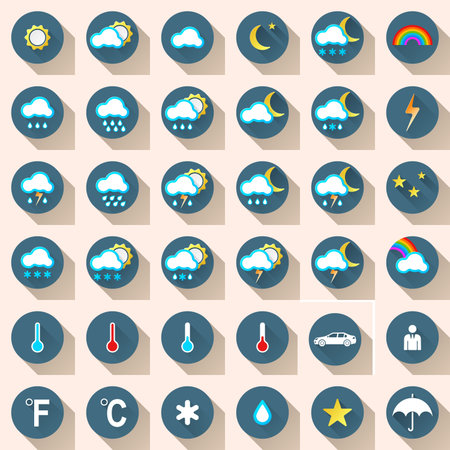 °F °C