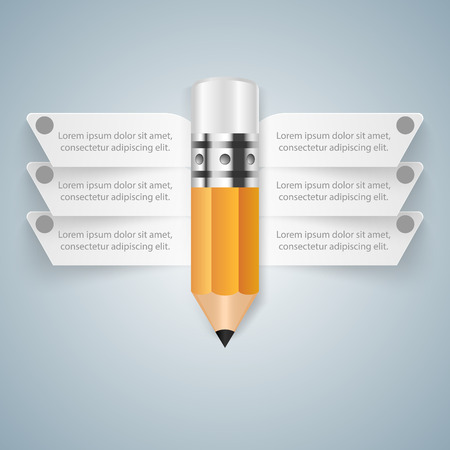 Lorem ipsum dolor sit amet, consectetur adipiscing elit.

Lorem ipsum dolor sit amet, consectetur adipiscing elit.

Lorem ipsum dolor sit amet, consectetur adipiscing elit.

Lorem ipsum dolor sit amet, consectetur adipiscing elit.

Lorem ipsum dolor sit amet, consectetur adipiscing elit.

Lorem ipsum dolor sit amet, consectetur adipiscing elit.