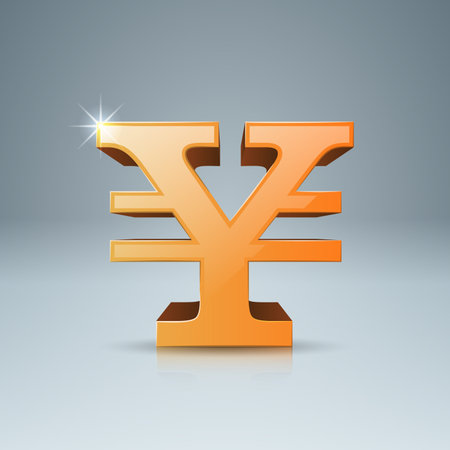 ¥