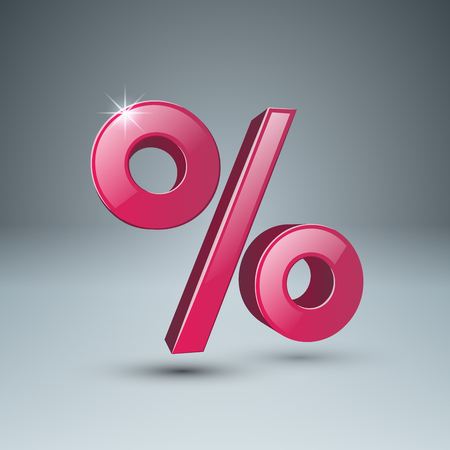 %