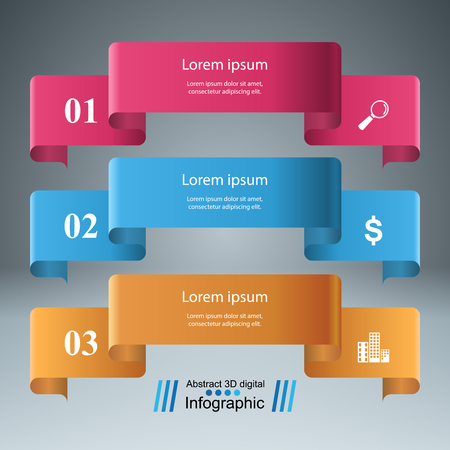 01

Lorem ipsum

Lorem ipsum dolor sit amet, consectetur adipiscing elit.

02

Lorem ipsum

Lorem ipsum dolor sit amet, consectetur adipiscing elit.

$

03

Lorem ipsum

Lorem ipsum dolor sit amet, consectetur adipiscing elit.

Abstract 3D digital

Infographic