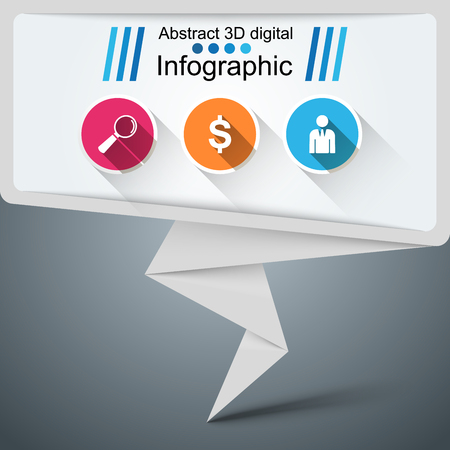 Abstract 3D digital
Infographic

$