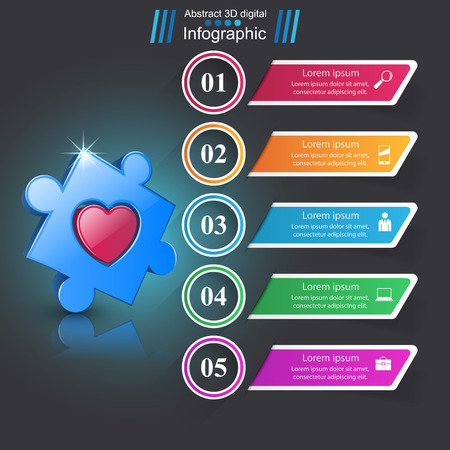 Abstract 3D digital
Infographic

01
Lorem ipsum
Lorem ipsum dolor sit amet, consectetur adipiscing elit.

02
Lorem ipsum
Lorem ipsum dolor sit amet, consectetur adipiscing elit.

03
Lorem ipsum
Lorem ipsum dolor sit amet, consectetur adipiscing elit.

04
Lorem ipsum
Lorem ipsum dolor sit amet, consectetur adipiscing elit.

05
Lorem ipsum
Lorem ipsum dolor sit amet, consectetur adipiscing elit.