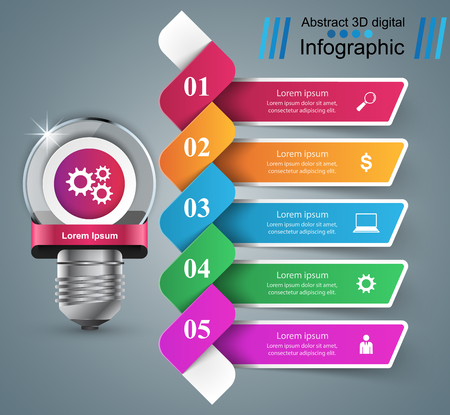 Abstract 3D digital
Infographic

Lorem Ipsum

01
Lorem ipsum
Lorem ipsum dolor sit amet, consectetur adipiscing elit.

02
Lorem ipsum
Lorem ipsum dolor sit amet, consectetur adipiscing elit.
$

03
Lorem ipsum
Lorem ipsum dolor sit amet, consectetur adipiscing elit.

04
Lorem ipsum
Lorem ipsum dolor sit amet, consectetur adipiscing elit.

05
Lorem ipsum
Lorem ipsum dolor sit amet, consectetur adipiscing elit.