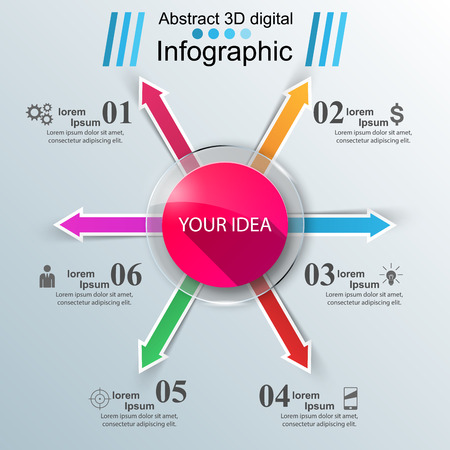 Abstract 3D digital
Infographic

lorem Ipsum 01
Lorem ipsum dolor sit amet, consectetur adipiscing elit.

02 lorem Ipsum $
Lorem ipsum dolor sit amet, consectetur adipiscing elit.

YOUR IDEA

lorem Ipsum 06
Lorem ipsum dolor sit amet, consectetur adipiscing elit.

03 lorem Ipsum
Lorem ipsum dolor sit amet, consectetur adipiscing elit.

lorem Ipsum 05
Lorem ipsum dolor sit amet, consectetur adipiscing elit.

04 lorem Ipsum
Lorem ipsum dolor sit amet, consectetur adipiscing elit.