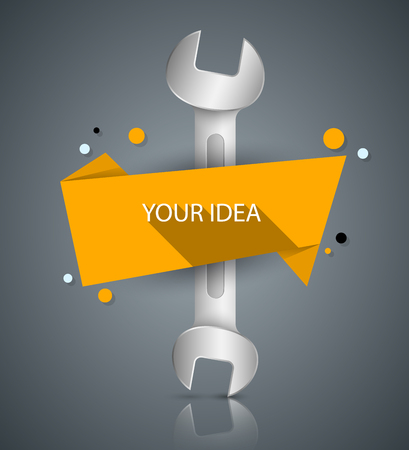 YOUR IDEA