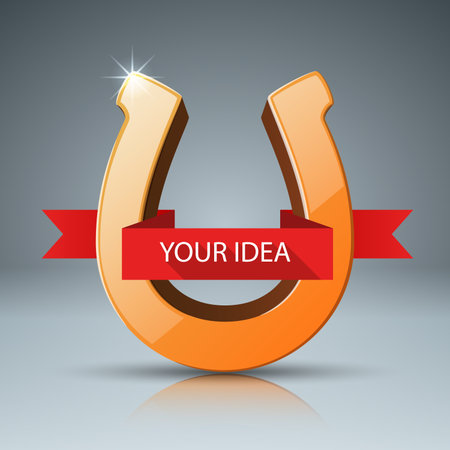 YOUR IDEA