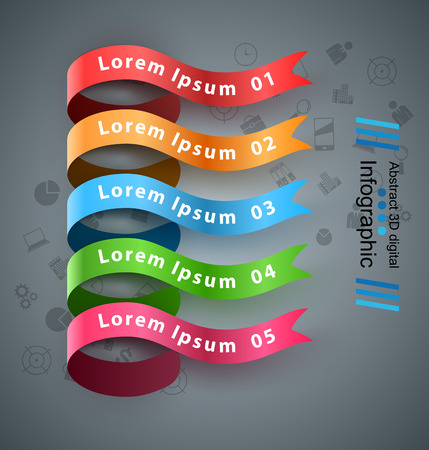 Lorem Ipsum 01

Lorem Ipsum 02

Lorem Ipsum 03

Lorem Ipsum 04

Lorem Ipsum 05

Abstract 3D digital
Infographic