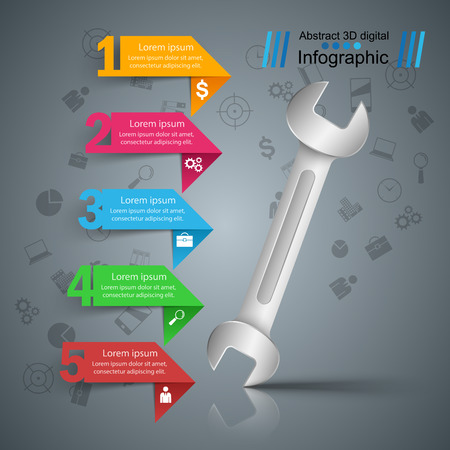 Abstract 3D digital
Infographic

1
Lorem ipsum
Lorem ipsum dolor sit amet, consectetur adipiscing elit.
$

2
Lorem ipsum
Lorem ipsum dolor sit amet, consectetur adipiscing elit.

3
Lorem ipsum
Lorem ipsum dolor sit amet, consectetur adipiscing elit.

4
Lorem ipsum
Lorem ipsum dolor sit amet, consectetur adipiscing elit.

5
Lorem ipsum
Lorem ipsum dolor sit amet, consectetur adipiscing elit.