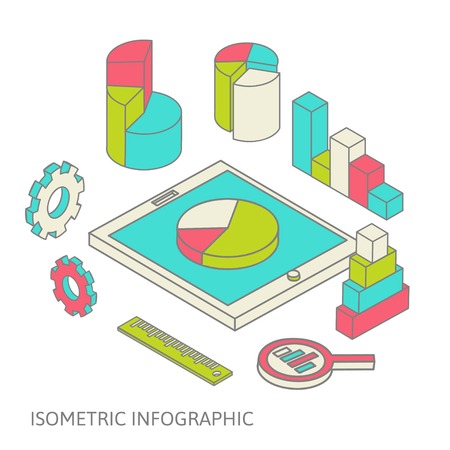 ISOMETRIC INFOGRAPHIC