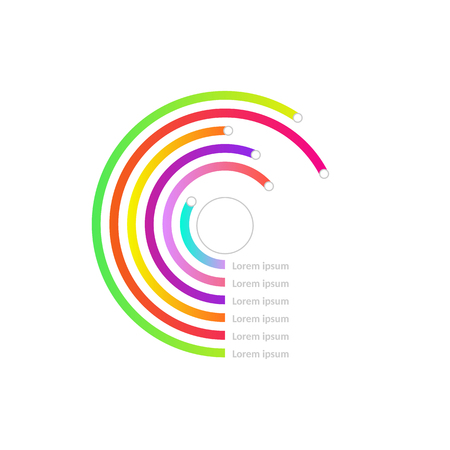 Lorem ipsum
Lorem ipsum
Lorem ipsum
Lorem ipsum
Lorem ipsum
Lorem ipsum