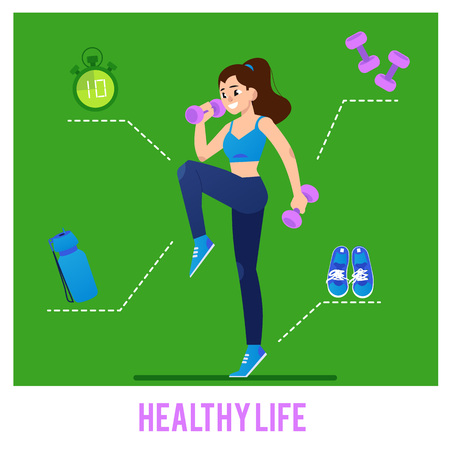 10

HEALTHY LIFE