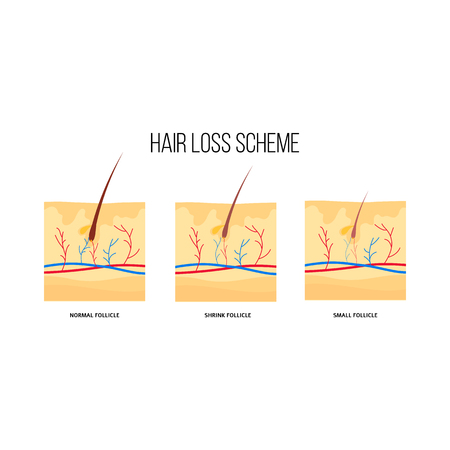 HAIR LOSS SCHEME

NORMAL FOLLICLE

SHRINK FOLLICLE

SMALL FOLLICLE