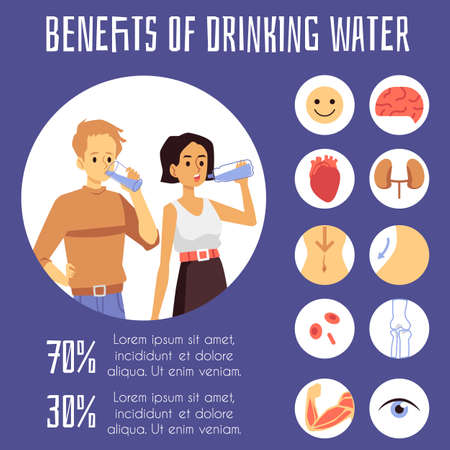 BENEFITS OF DRINKING WATER

70% Lorem ipsum sit amet, incididunt et dolore aliqua. Ut enim veniam.

30% Lorem ipsum sit amet, incididunt et dolore aliqua. Ut enim veniam.