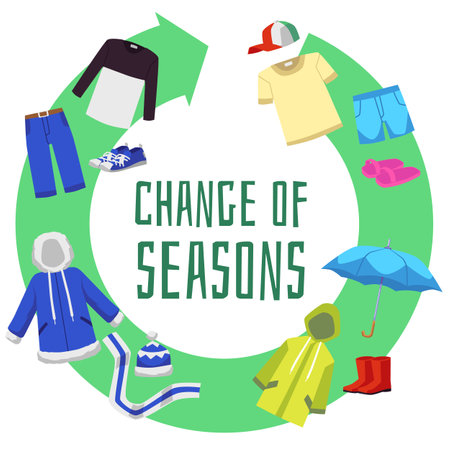 CHANGE OF SEASONS