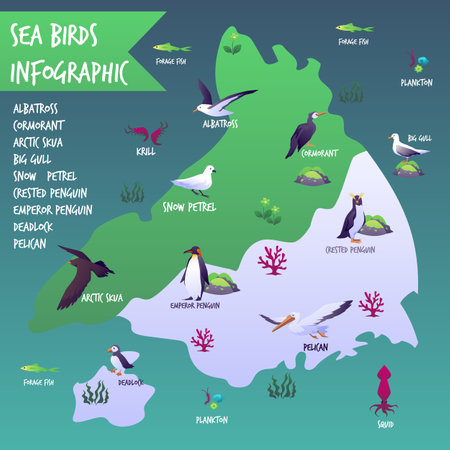 SEA BIRDS INFOGRAPHIC

ALBATROSS
CORMORANT
ARCTIC SKUA
BIG GULL
SNOW PETREL
CRESTED PENGUIN
EMPEROR PENGUIN
DEADLOCK
PELICAN

FORAGE FISH
FORAGE FISH
PLANKTON
ALBATROSS
KRILL
CORMORANT
BIG GULL
SNOW PETREL
CRESTED PENGUIN
ARCTIC SKUA
EMPEROR PENGUIN
PELICAN
FORAGE FISH
DEADLOCK
PLANKTON
SQUID