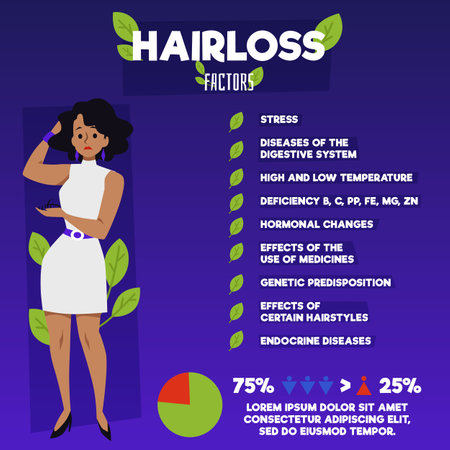 HAIRLOSS
FACTORS

STRESS

DISEASES OF THE DIGESTIVE SYSTEM

HIGH AND LOW TEMPERATURE

DEFICIENCY B, C, PP, FE, MG, ZN

HORMONAL CHANGES

EFFECTS OF THE USE OF MEDICINES

GENETIC PREDISPOSITION

EFFECTS OF CERTAIN HAIRSTYLES

ENDOCRINE DISEASES

75% > 25%

LOREM IPSUM DOLOR SIT AMET CONSECTETUR ADIPISCING ELIT, SED DO EIUSMOD TEMPOR.