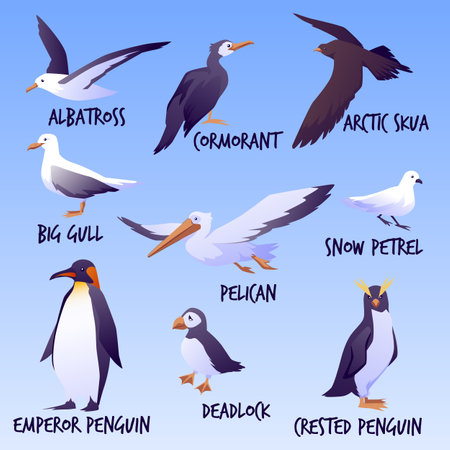 ALBATROSS

CORMORANT

ARCTIC SKUA

BIG GULL

SNOW PETREL

PELICAN

EMPEROR PENGUIN

DEADLOCK

CRESTED PENGUIN