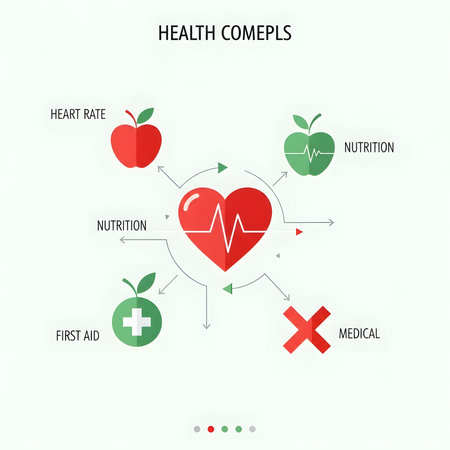 HEALTH COMEPLS

HEART RATE

NUTRITION

NUTRITION

FIRST AID

MEDICAL