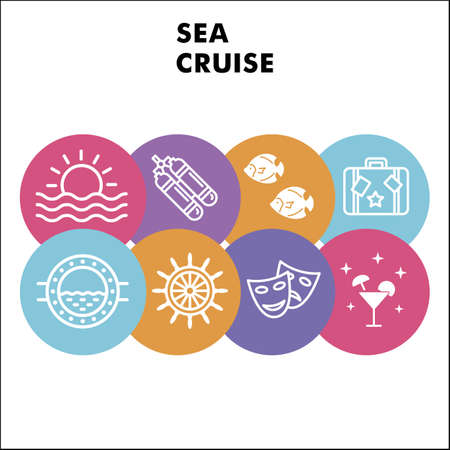 SEA
CRUISE