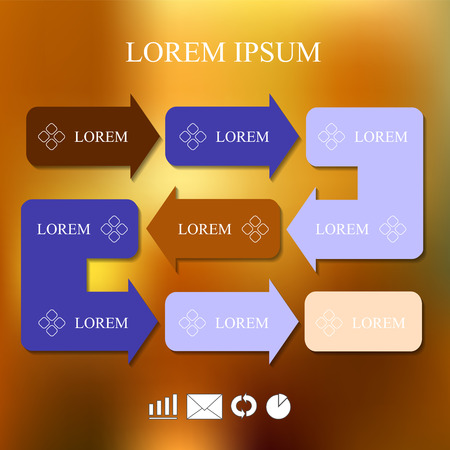 LOREM IPSUM

LOREM

LOREM

LOREM

LOREM

LOREM

LOREM

LOREM

LOREM

LOREM