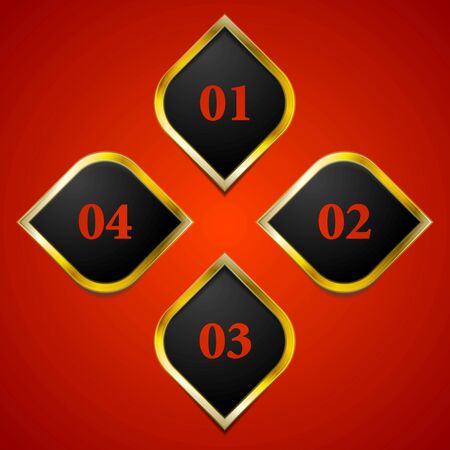 01

04

02

03