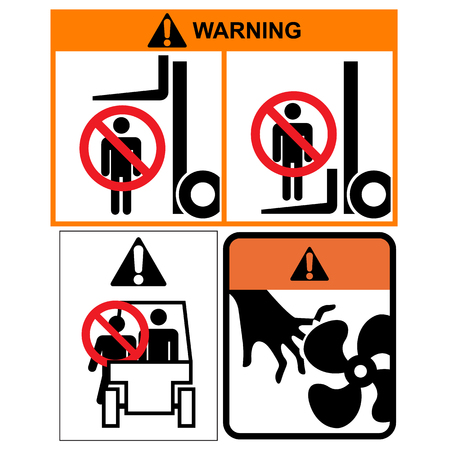 WARNING