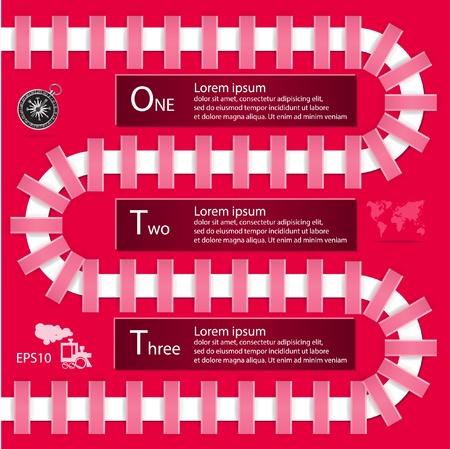 ONE

Lorem ipsum
dolor sit amet, consectetur adipisicing elit, sed do eiusmod tempor incididunt ut labore et dolore magna aliqua. Ut enim ad minim veniam

Two

Lorem ipsum
dolor sit amet, consectetur adipisicing elit, sed do eiusmod tempor incididunt ut labore et dolore magna aliqua. Ut enim ad minim veniam

Three

Lorem ipsum
dolor sit amet, consectetur adipisicing elit, sed do eiusmod tempor incididunt ut labore et dolore magna aliqua. Ut enim ad minim veniam

EPS10