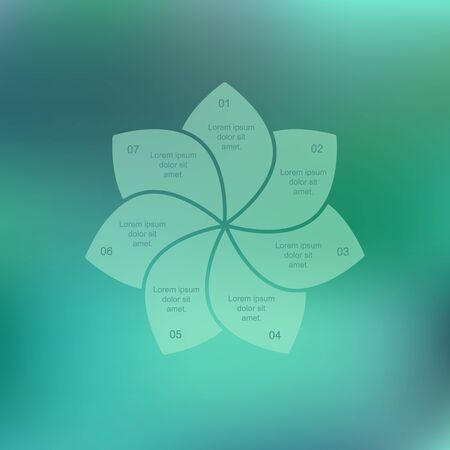 01
Lorem ipsum dolor sit amet.

02
Lorem ipsum dolor sit amet.

03
Lorem ipsum dolor sit amet.

04
Lorem ipsum dolor sit amet.

05
Lorem ipsum dolor sit amet.

06
Lorem ipsum dolor sit amet.

07
Lorem ipsum dolor sit amet.