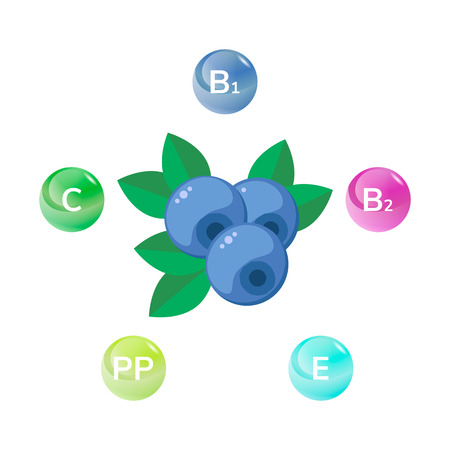 $B_1$

C

$B_2$

PP

E