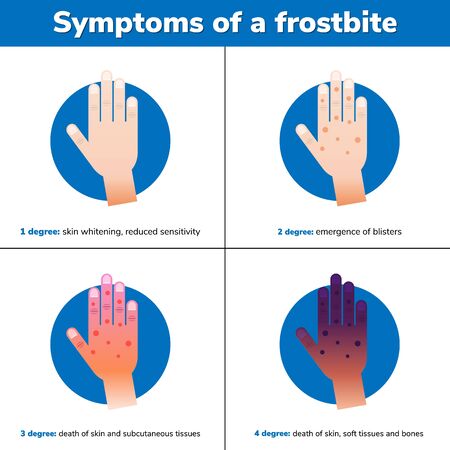 Symptoms of a frostbite

1 degree: skin whitening, reduced sensitivity

2 degree: emergence of blisters

3 degree: death of skin and subcutaneous tissues

4 degree: death of skin, soft tissues and bones