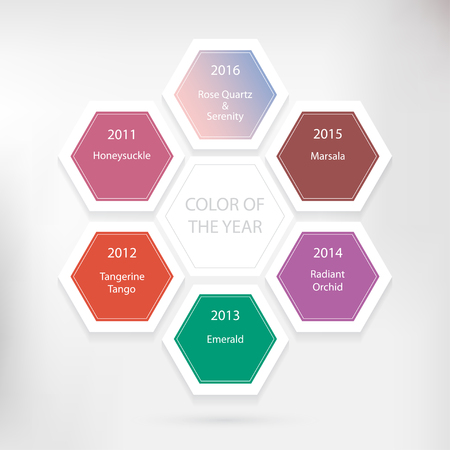 2016
Rose Quartz
&
Serenity

2011
Honeysuckle

2015
Marsala

COLOR OF
THE YEAR

2012
Tangerine
Tango

2014
Radiant
Orchid

2013
Emerald