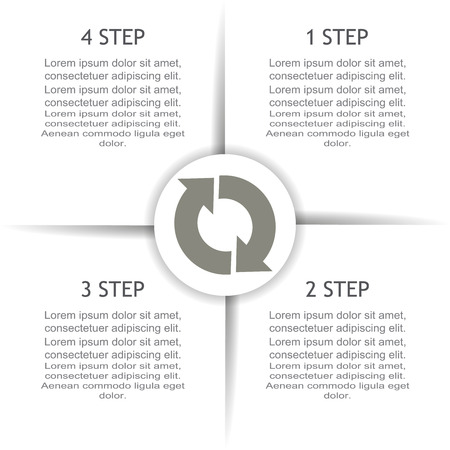 4 STEP

Lorem ipsum dolor sit amet, consectetuer adipiscing elit. Lorem ipsum dolor sit amet, consectetuer adipiscing elit. Lorem ipsum dolor sit amet, consectetuer adipiscing elit. Aenean commodo ligula eget dolor.

1 STEP

Lorem ipsum dolor sit amet, consectetuer adipiscing elit. Lorem ipsum dolor sit amet, consectetuer adipiscing elit. Lorem ipsum dolor sit amet, consectetuer adipiscing elit. Aenean commodo ligula eget dolor.

3 STEP

Lorem ipsum dolor sit amet, consectetuer adipiscing elit. Lorem ipsum dolor sit amet, consectetuer adipiscing elit. Lorem ipsum dolor sit amet, consectetuer adipiscing elit. Aenean commodo ligula eget dolor.

2 STEP

Lorem ipsum dolor sit amet, consectetuer adipiscing elit. Lorem ipsum dolor sit amet, consectetuer adipiscing elit. Lorem ipsum dolor sit amet, consectetuer adipiscing elit. Aenean commodo ligula eget dolor.