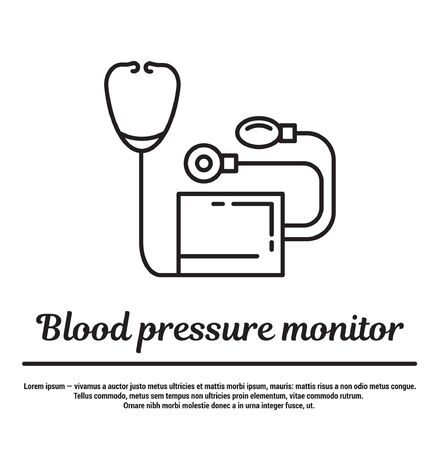 Blood pressure monitor

Lorem ipsum — vivamus a auctor justo metus ultricies et mattis morbi ipsum, mauris: mattis risus a non odio metus congue. Tellus commodo, metus sem tempus non ultricies proin elementum, vitae commodo rutrum. Ornare nibh morbi molestie donec a in urna integer fusce, ut.