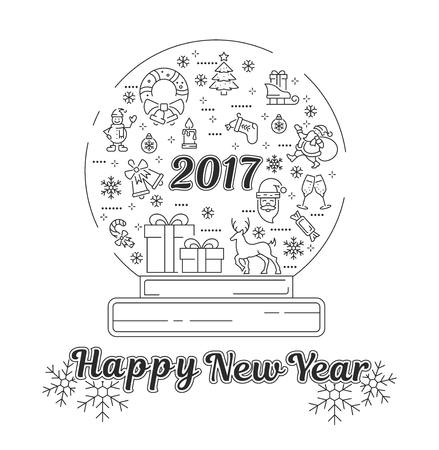 2017

Happy New Year