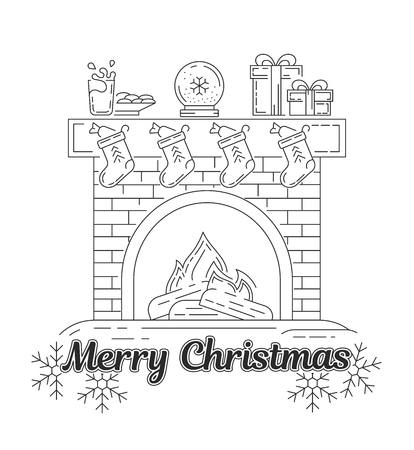 Merry Christmas