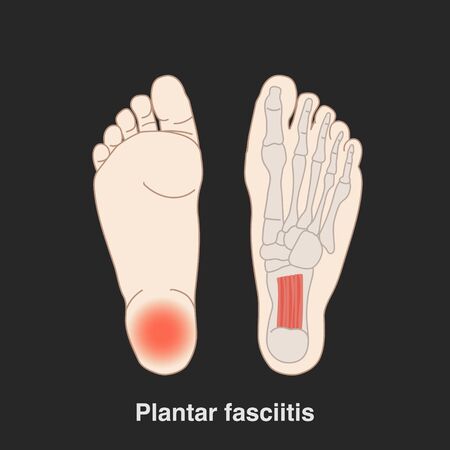 Plantar fasciitis