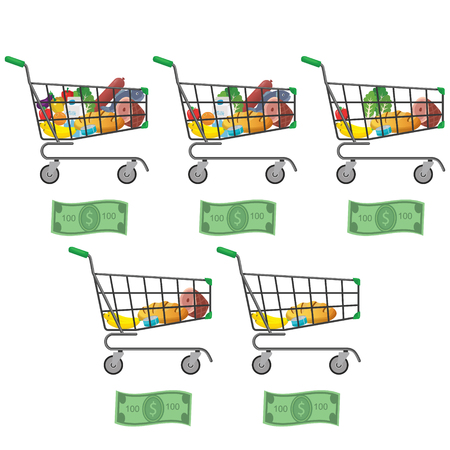 100 $ 100

100 $ 100

100 $ 100

100 $ 100

100 $ 100