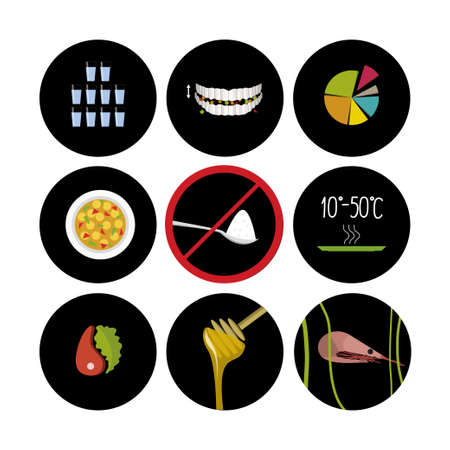 10°-50°C