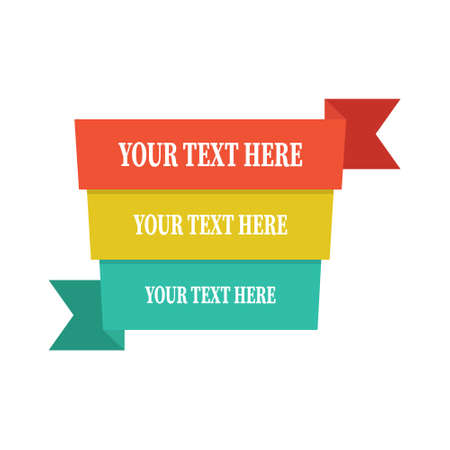 YOUR TEXT HERE

YOUR TEXT HERE

YOUR TEXT HERE