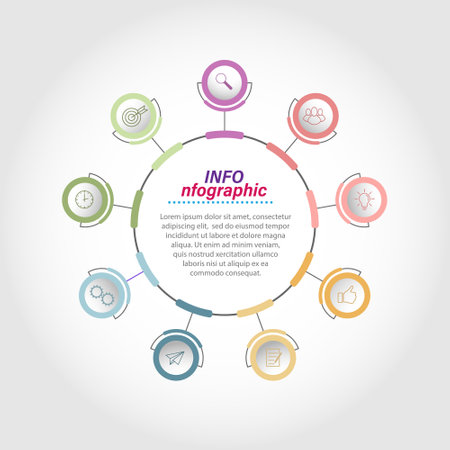 INFO
nfographic

Lorem ipsum dolor sit amet, consectetur adipiscing elit, sed do eiusmod tempor incididunt ut labore et dolore magna aliqua. Ut enim ad minim veniam, quis nostrud xercitation ullamco laboris nisi ut aliquip ex ea commodo consequat.