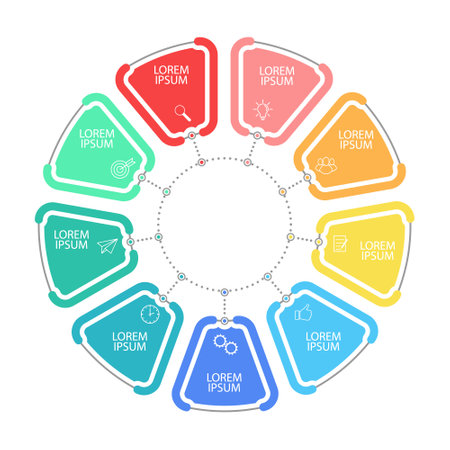 LOREM IPSUM

LOREM IPSUM

LOREM IPSUM

LOREM IPSUM

LOREM IPSUM

LOREM IPSUM

LOREM IPSUM

LOREM IPSUM

LOREM IPSUM