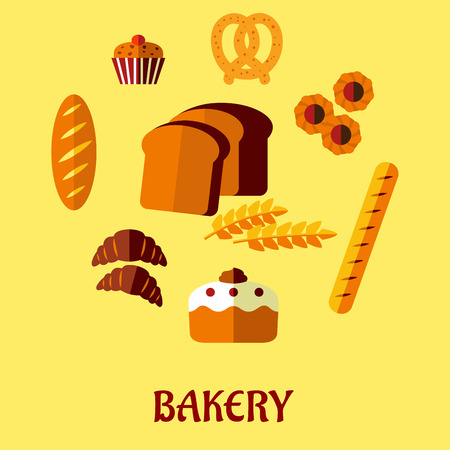 BAKERY