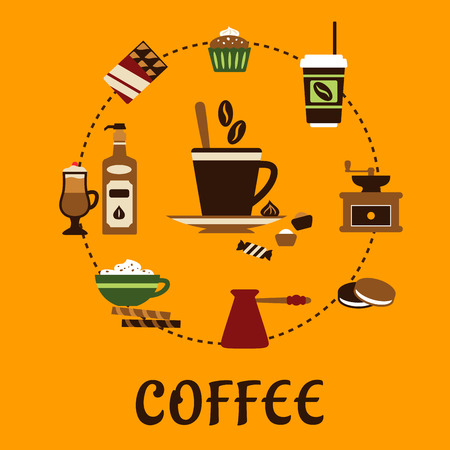 COFFEE