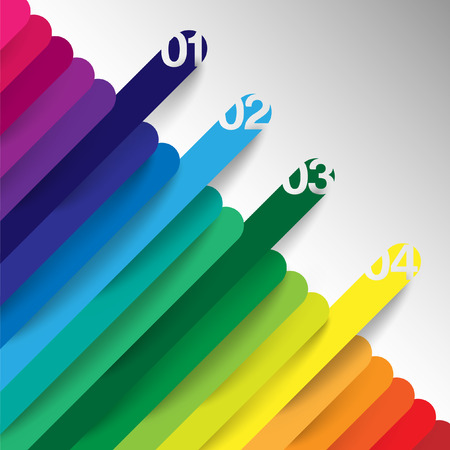 01

02

03

04