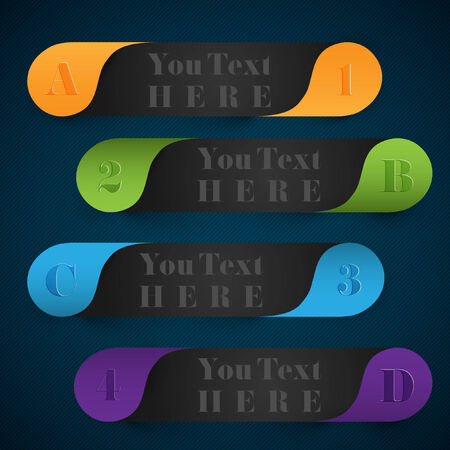 A

You Text
HERE

1

2

You Text
HERE

B

C

You Text
HERE

3

4

You Text
HERE

D